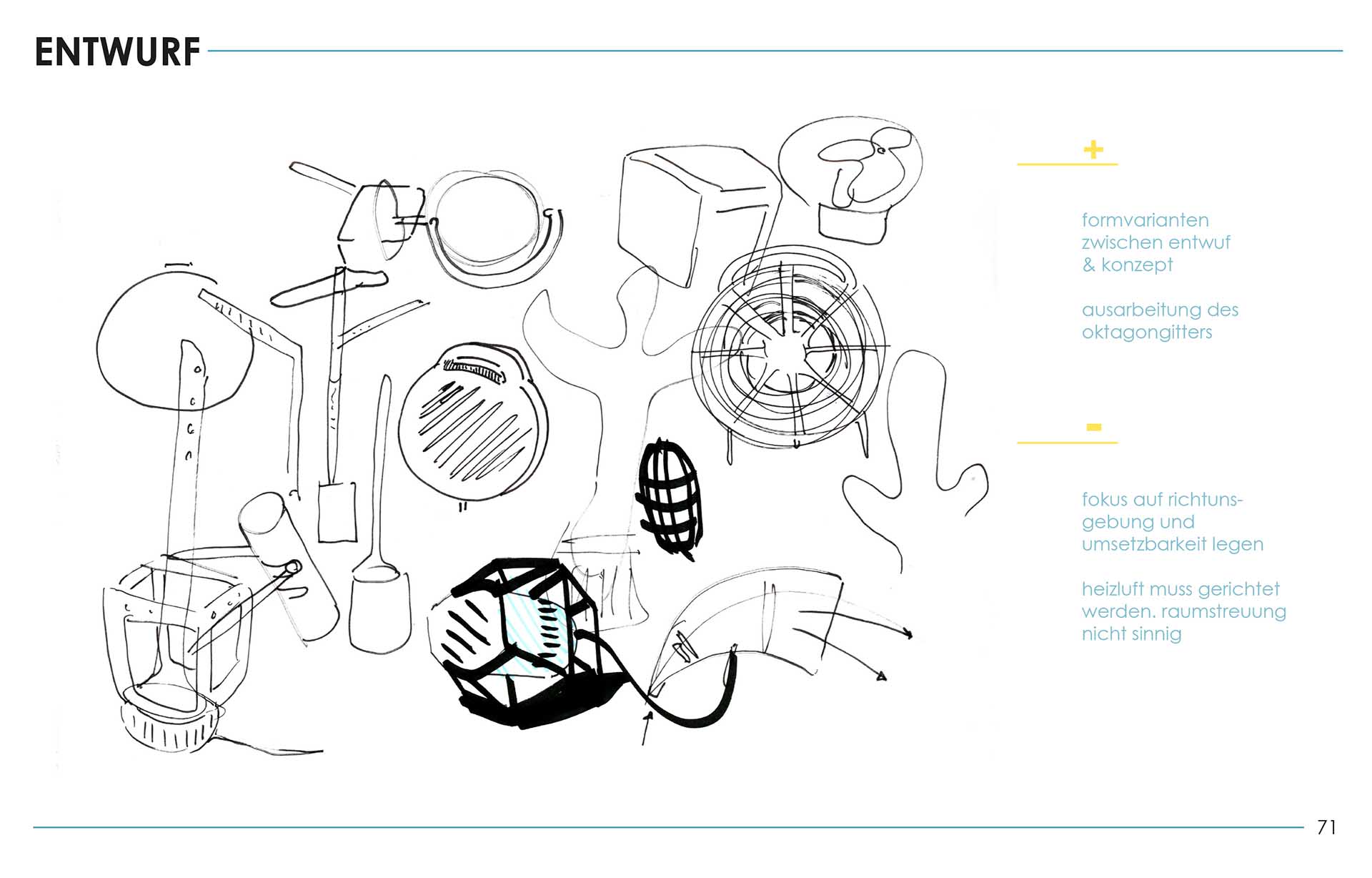 ENTWURF

+

formvarianten zwischen entwuf & konzept

ausarbeitung des oktagongitters

-

fokus auf richtunsgebung und umsetzbarkeit legen

heizluft muss gerichtet werden. raumstreuung nicht sinnig

71